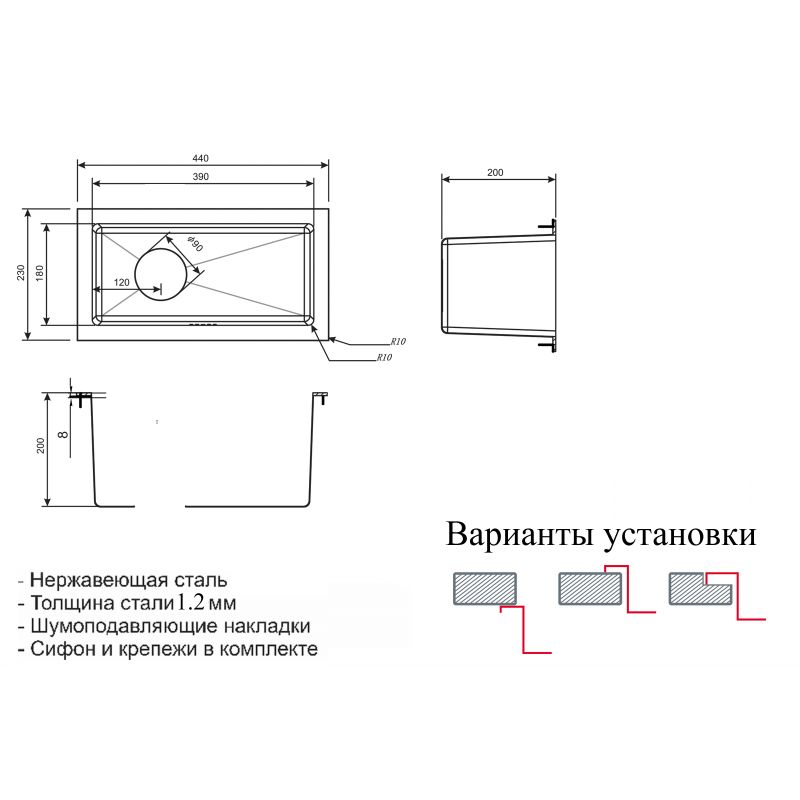 440
390
230
180
ø90
120
R10
R10
200
200
8

Варианты установки

- Нержавеющая сталь
- Толщина стали 1.2 мм
- Шумоподавляющие накладки
- Сифон и крепежи в комплекте