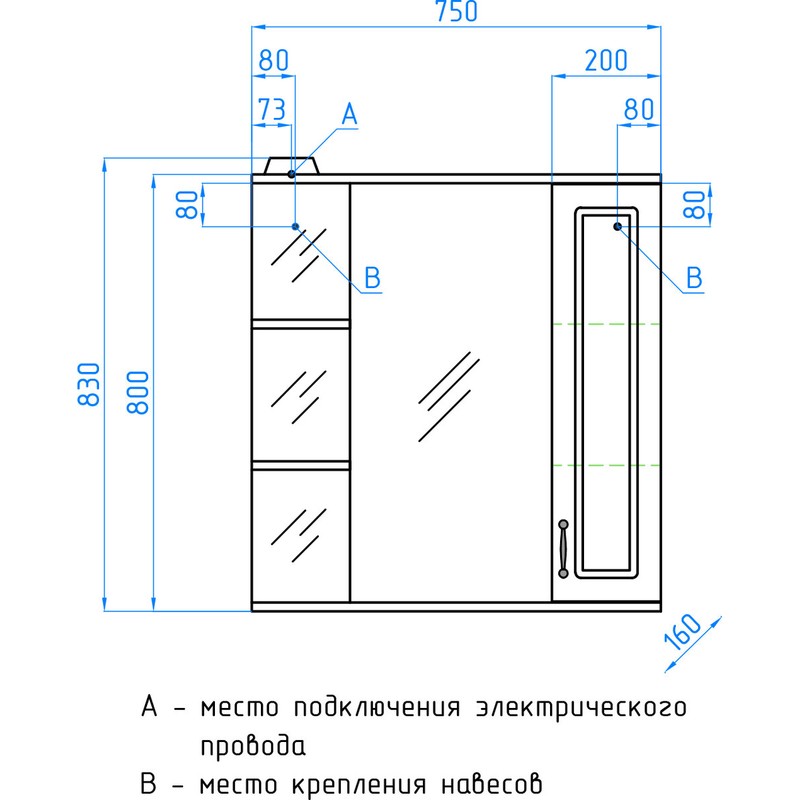 750
80
200
73
A
80
80
80
B
B
830
800
160

A – место подключения электрического провода
B – место крепления навесов