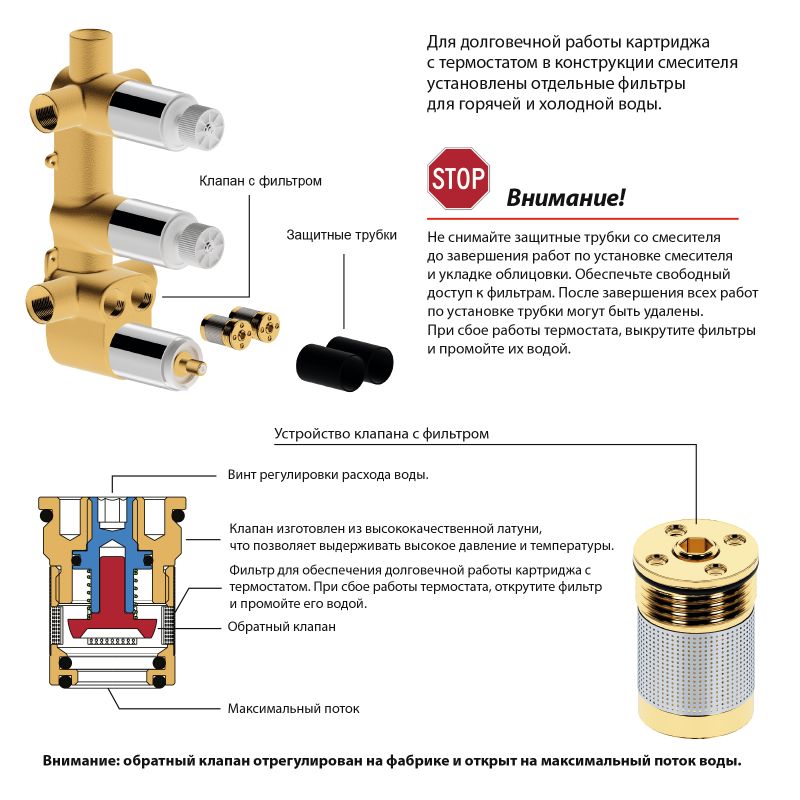 Для долговечной работы картриджа с термостатом в конструкции смесителя установлены отдельные фильтры для горячей и холодной воды.

Клапан с фильтром

Защитные трубки

STOP

Внимание!

Не снимайте защитные трубки со смесителя до завершения работ по установке смесителя и укладке облицовки. Обеспечьте свободный доступ к фильтрам. После завершения всех работ по установке трубки могут быть удалены. При сбое работы термостата, выкрутите фильтры и промойте их водой.

Устройство клапана с фильтром

Винт регулировки расхода воды.

Клапан изготовлен из высококачественной латуни, что позволяет выдерживать высокое давление и температуры.

Фильтр для обеспечения долговечной работы картриджа с термостатом. При сбое работы термостата, открутите фильтр и промойте его водой.

Обратный клапан

Максимальный поток

Внимание: обратный клапан отрегулирован на фабрике и открыт на максимальный поток воды.