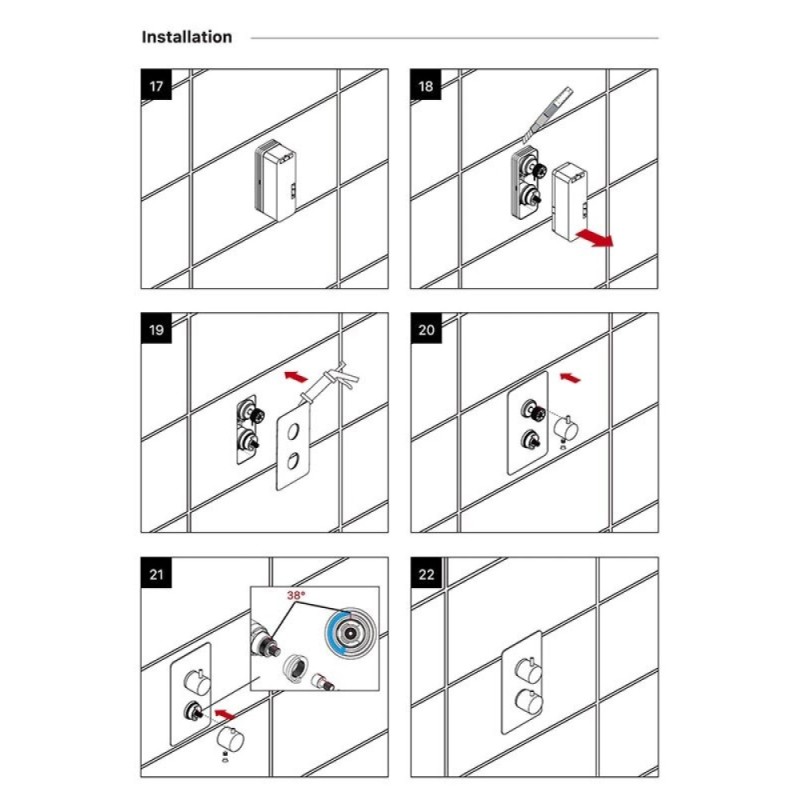 Installation

17

18

19

20

21

38°

22