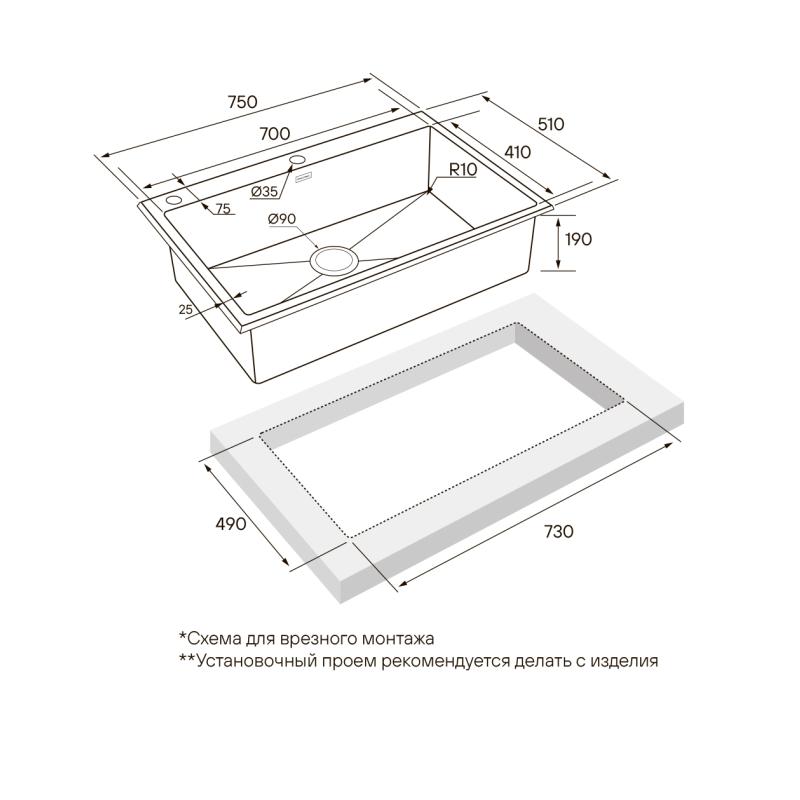 750
700
510
410
R10
Ø35
75
Ø90
190
25
490
730

*Схема для врезного монтажа
**Установочный проем рекомендуется делать с изделия