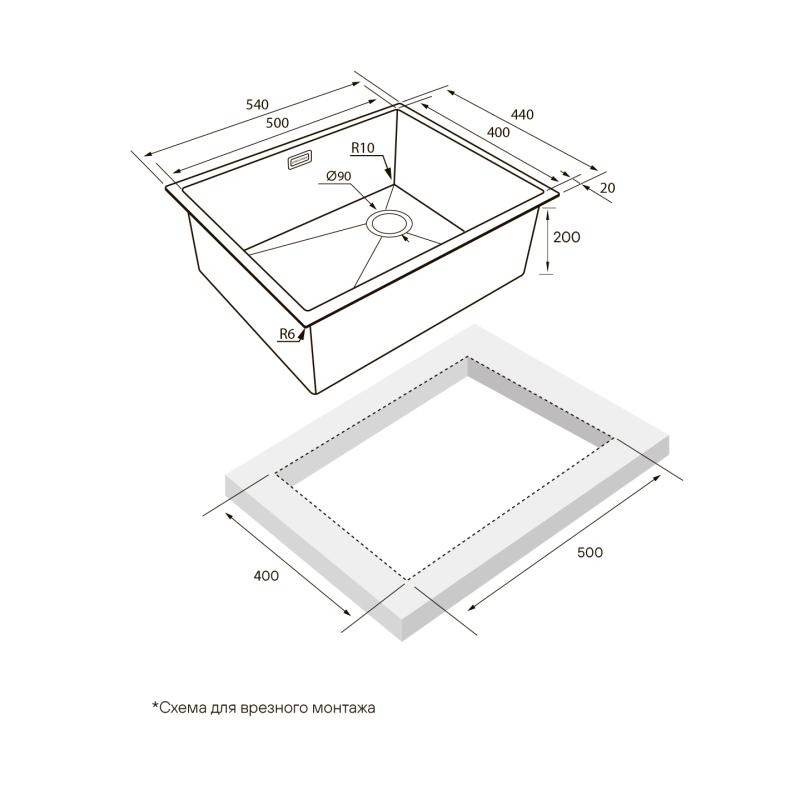 540
500
440
400
R10
Ø90
20
200
R6

400
500

*Схема для врезного монтажа