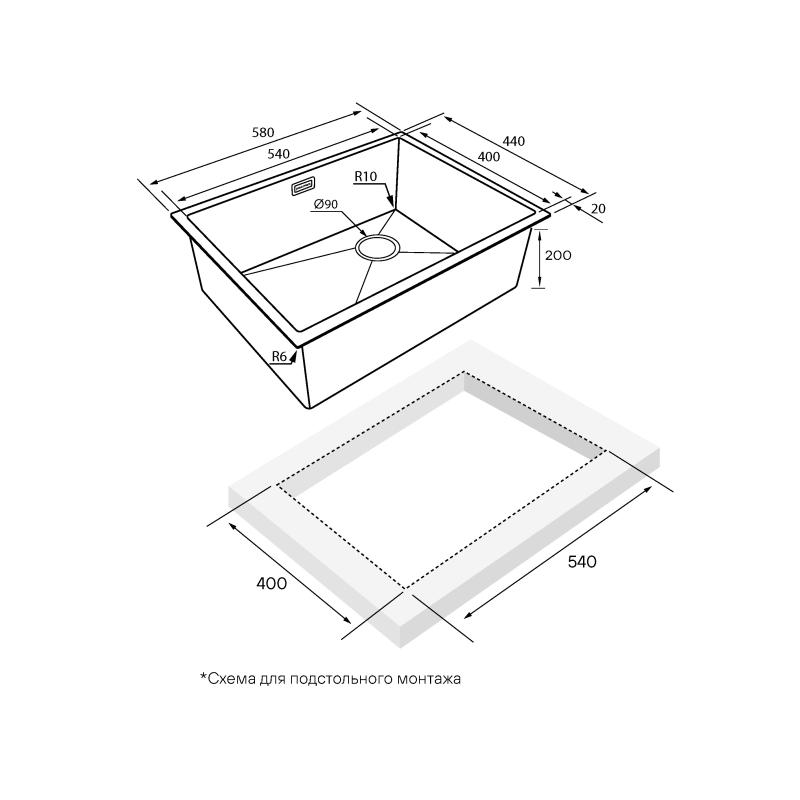 580
540
440
400
R10
Ø90
20
200
R6
400
540
*Схема для подстольного монтажа