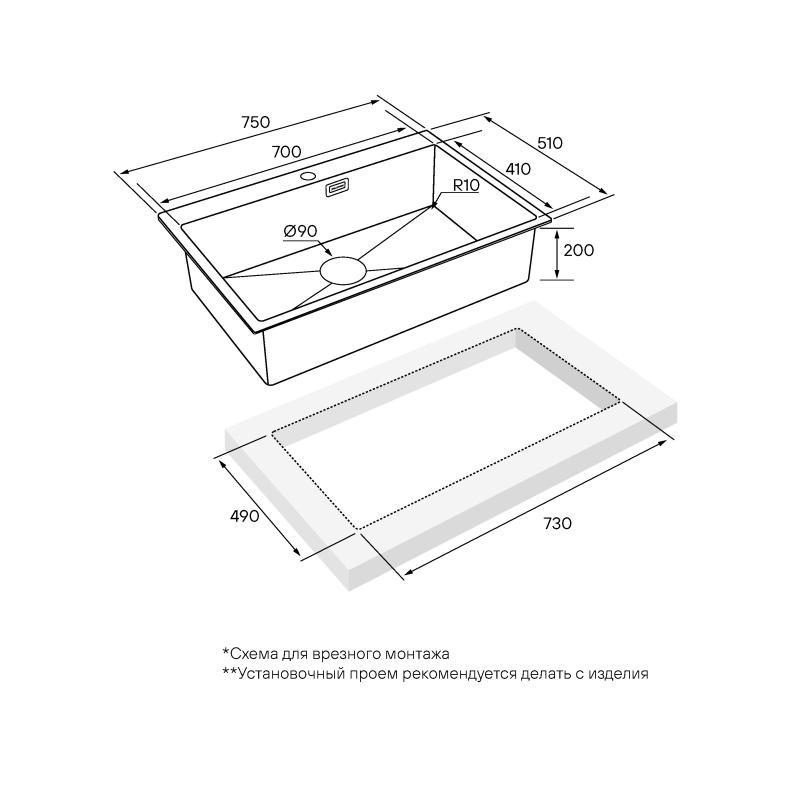 750
700
510
410
R10
Ø90
200
490
730

*Схема для врезного монтажа
**Установочный проем рекомендуется делать с изделия