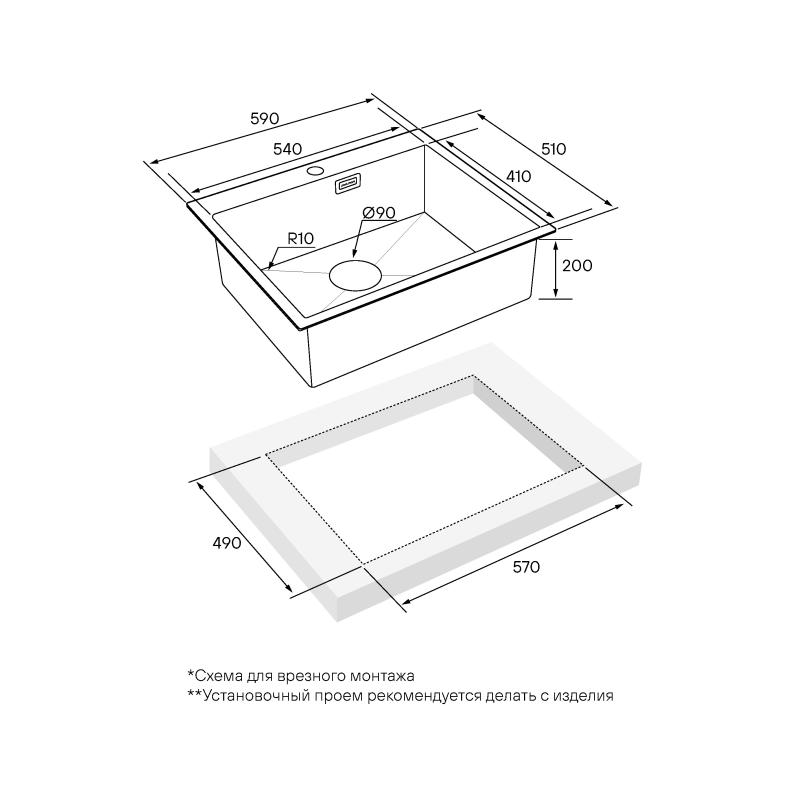 590
540
510
410
Ø90
R10
200
490
570

*Схема для врезного монтажа
**Установочный проем рекомендуется делать с изделия