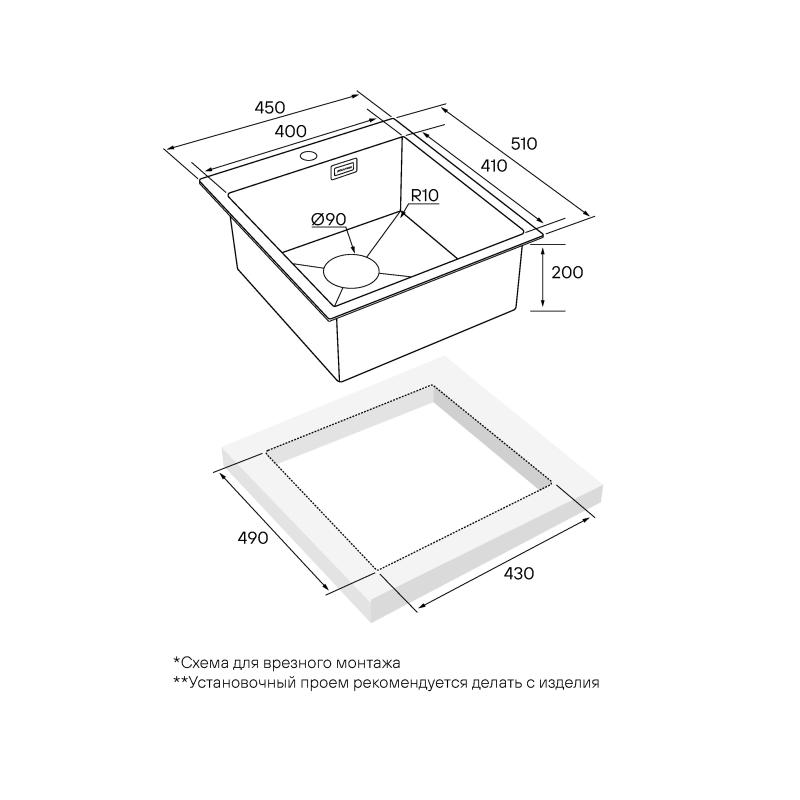 450
400
510
410
R10
Ø90
200
490
430

*Схема для врезного монтажа
**Установочный проем рекомендуется делать с изделия