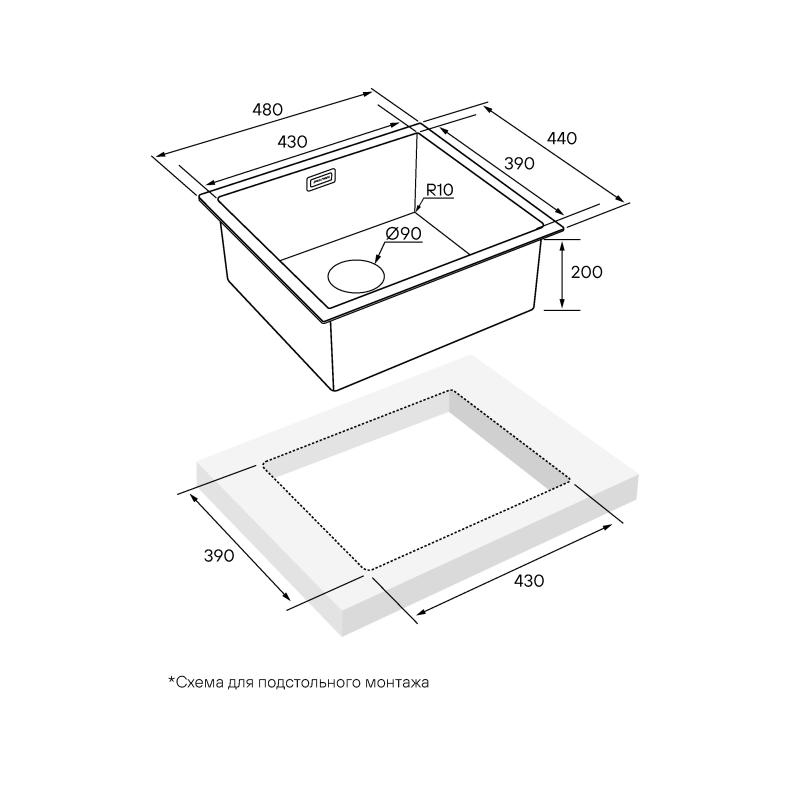 480
430
440
390
R10
Ø90
200
390
430
*Схема для подстольного монтажа