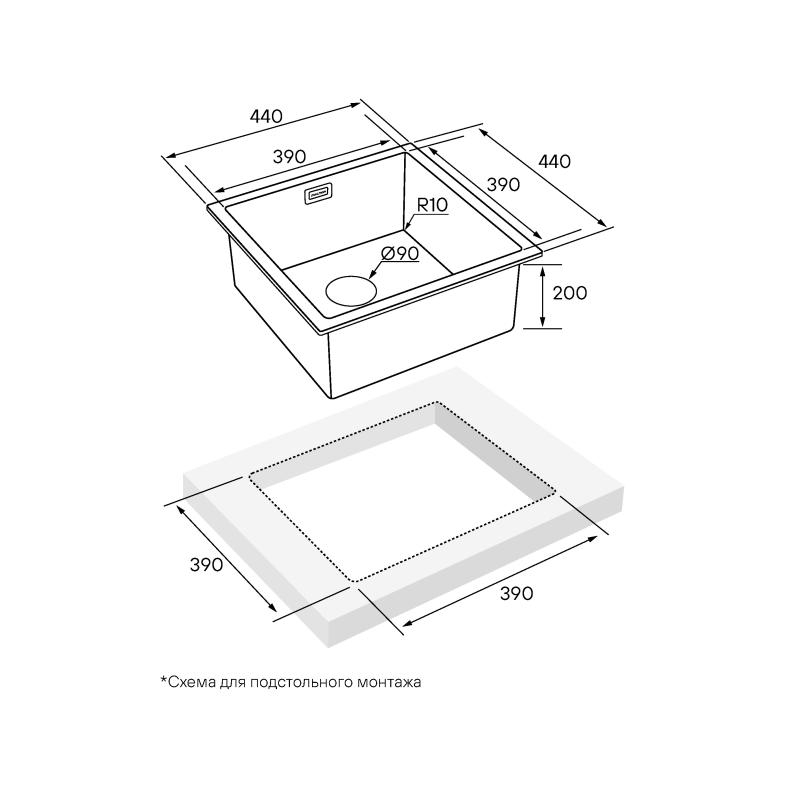 440
390
440
390
R10
Ø90
200
390
390
*Схема для подстольного монтажа