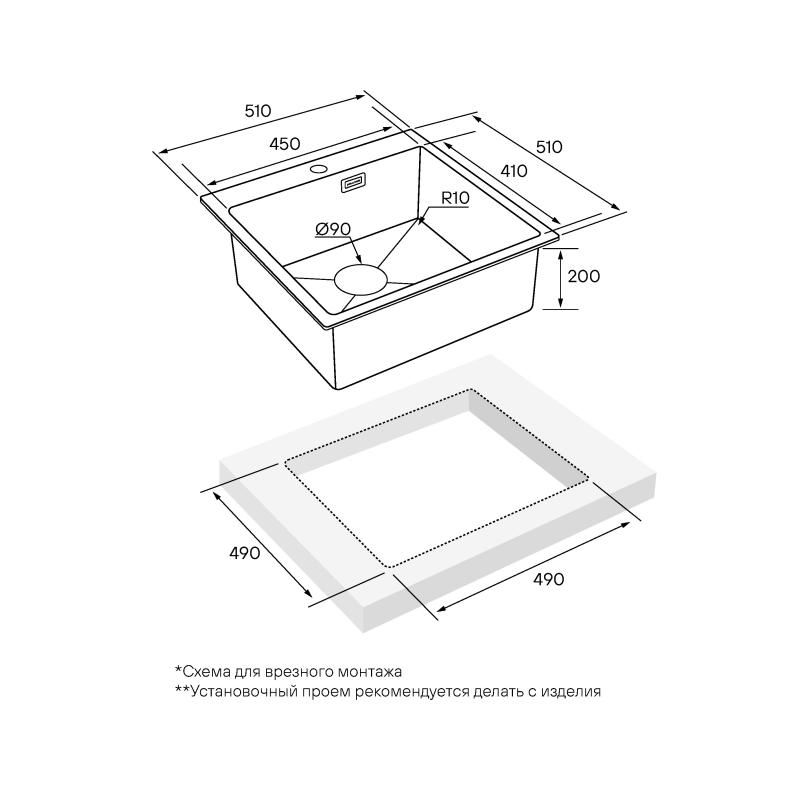 510
450
510
410
R10
Ø90
200
490
490

*Схема для врезного монтажа
**Установочный проем рекомендуется делать с изделия