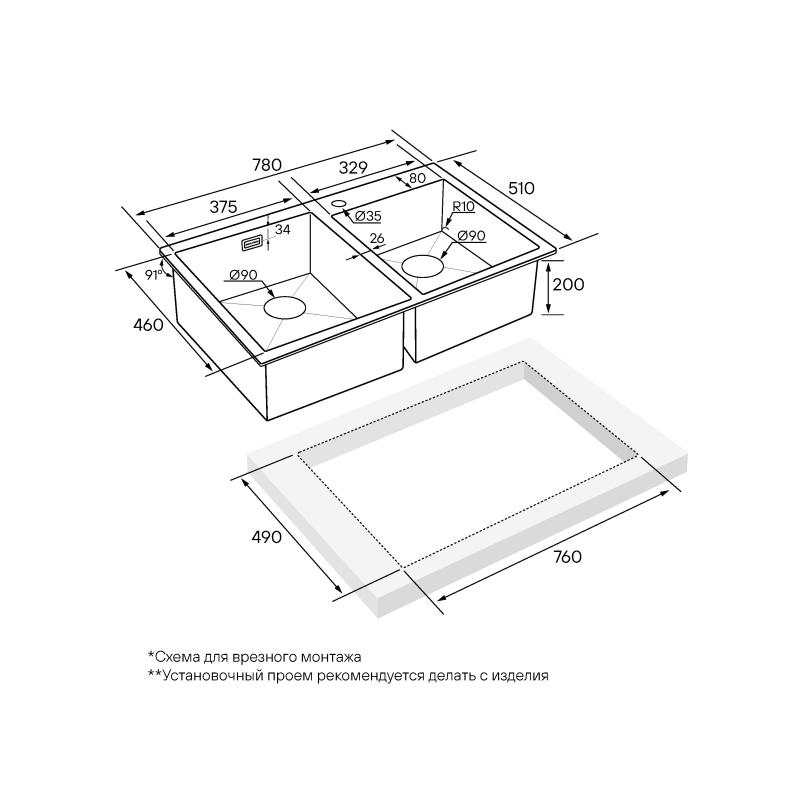 780
329
80
510
375
Ø35
R10
34
26
Ø90
91°
Ø90
200
460
490
760

*Схема для врезного монтажа
**Установочный проем рекомендуется делать с изделия