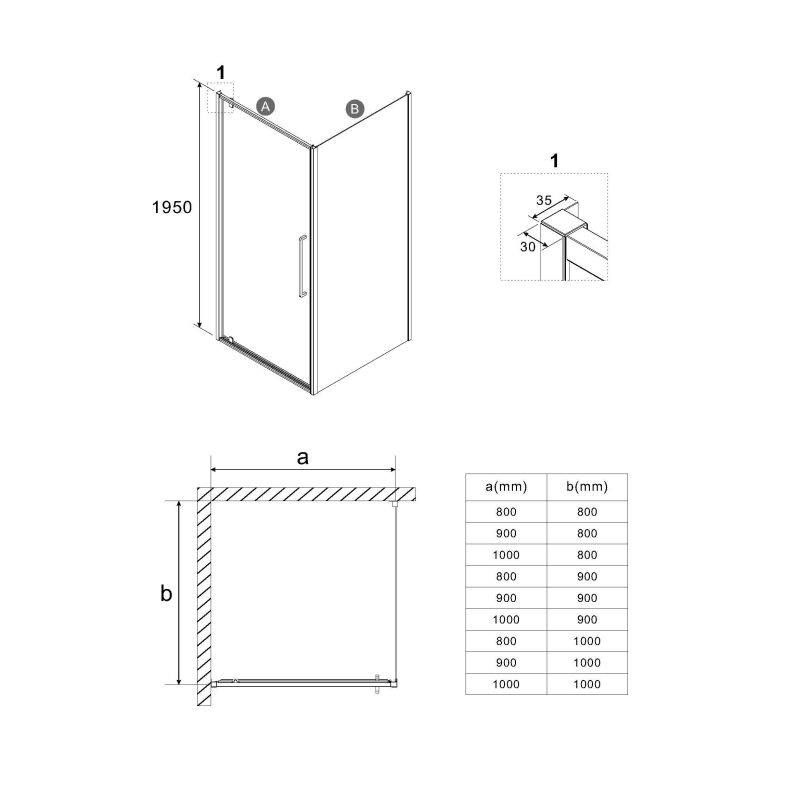 1

A

B

1950

1

35

30

a

b

| a(mm) | b(mm) |
|---|---|
| 800 | 800 |
| 900 | 800 |
| 1000 | 800 |
| 800 | 900 |
| 900 | 900 |
| 1000 | 900 |
| 800 | 1000 |
| 900 | 1000 |
| 1000 | 1000 |