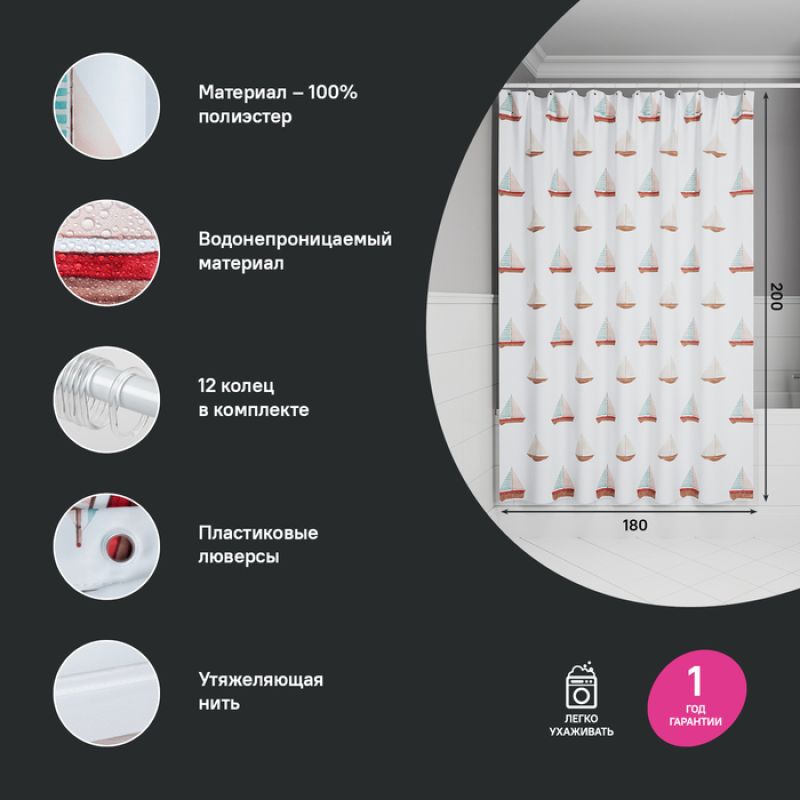 Материал – 100% полиэстер

Водонепроницаемый материал

12 колец в комплекте

Пластиковые люверсы

Утяжеляющая нить

200

180

ЛЕГКО УХАЖИВАТЬ

1 ГОД ГАРАНТИИ