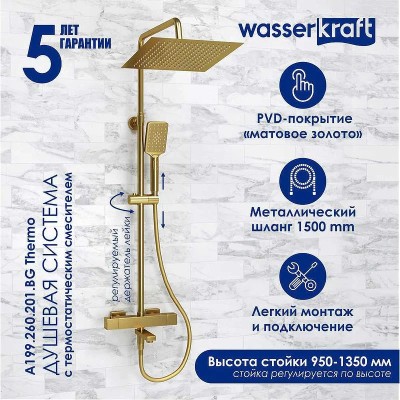 5 ЛЕТ ГАРАНТИИ

wasserkraft

A199.260.201.BG Thermo
ДУШЕВАЯ СИСТЕМА
с термостатическим смесителем

регулируемый держатель лейки

PVD-покрытие «матовое золото»

Металлический шланг 1500 mm

Легкий монтаж и подключение

Высота стойки 950-1350 мм
стойка регулируется по высоте