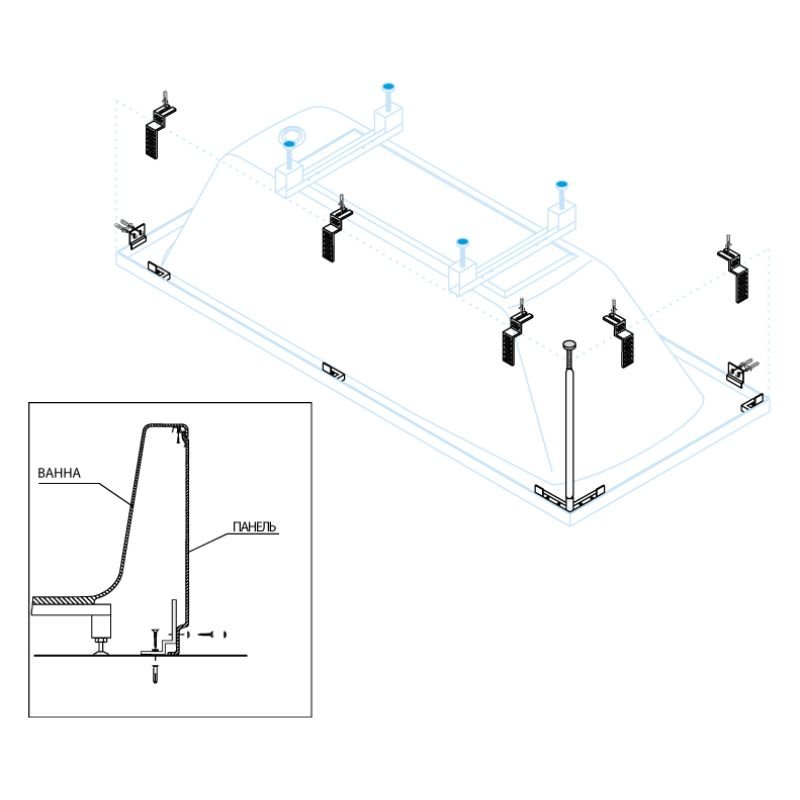 ВАННА

ПАНЕЛЬ