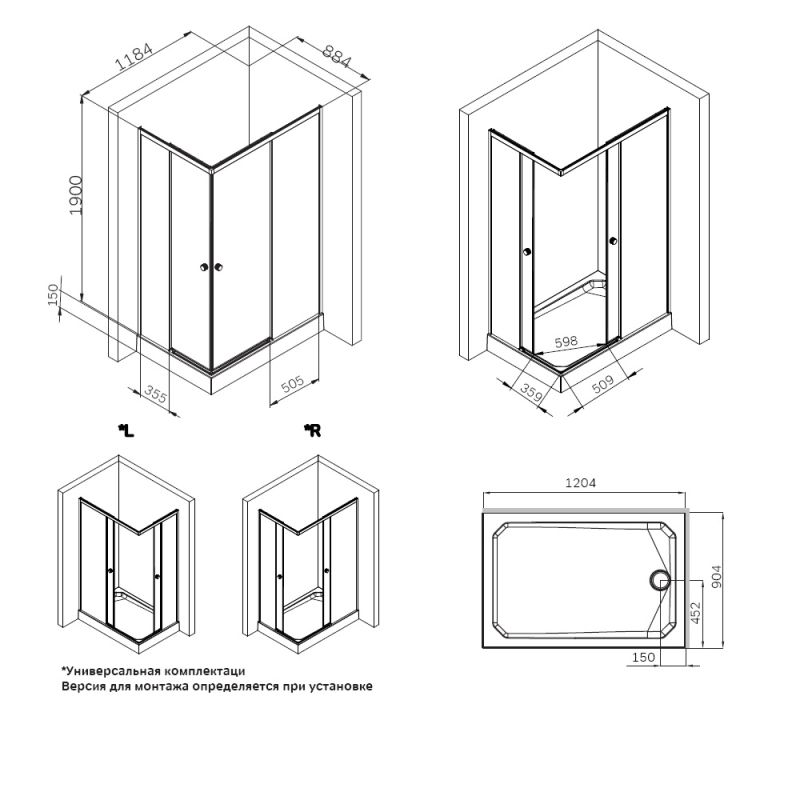 1184
884
1900
150
355
505
598
359
509
*L
*R
1204
904
452
150
*Универсальная комплектаци
Версия для монтажа определяется при установке