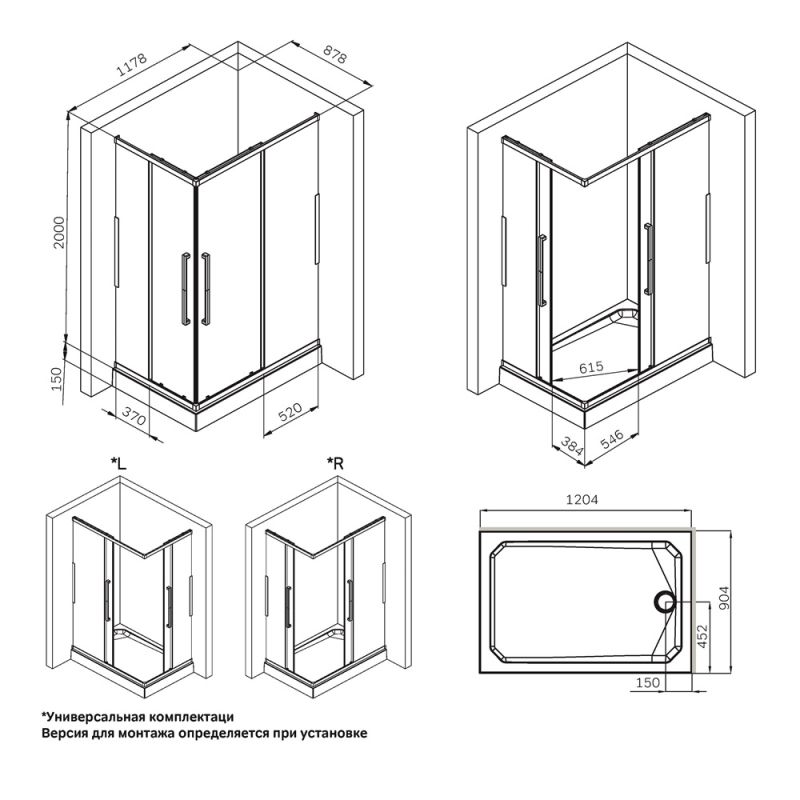 1178
878
2000
150
370
520
615
384
546
*L
*R
1204
904
452
150
*Универсальная комплектаци
Версия для монтажа определяется при установке