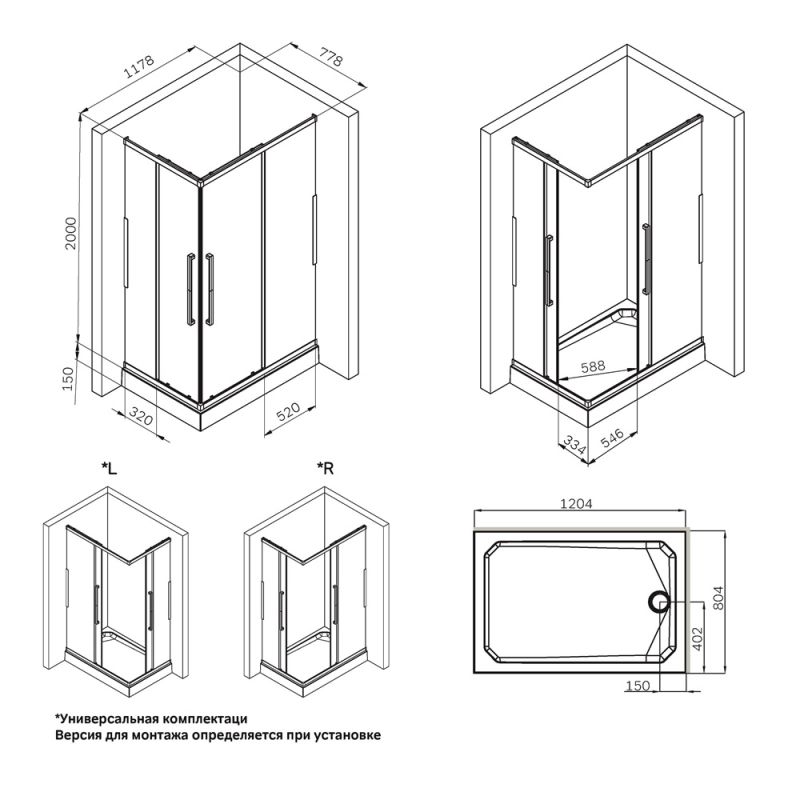 1178
778
2000
150
320
520
588
334
546
*L
*R
1204
804
402
150
*Универсальная комплектаци
Версия для монтажа определяется при установке