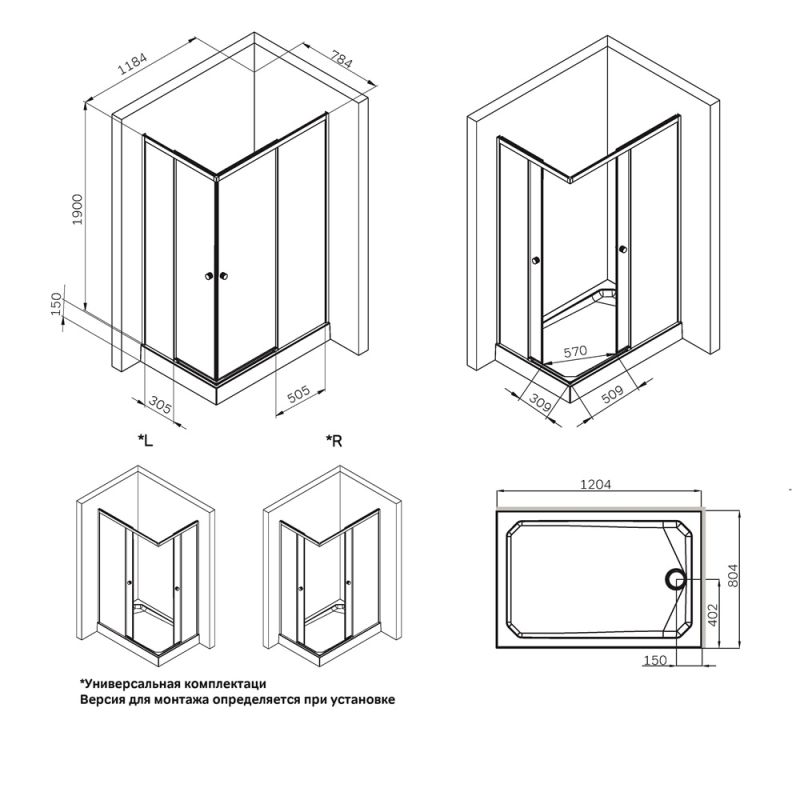 1184
784
1900
150
305
505
570
309
509
*L
*R
1204
804
402
150
*Универсальная комплектаци
Версия для монтажа определяется при установке