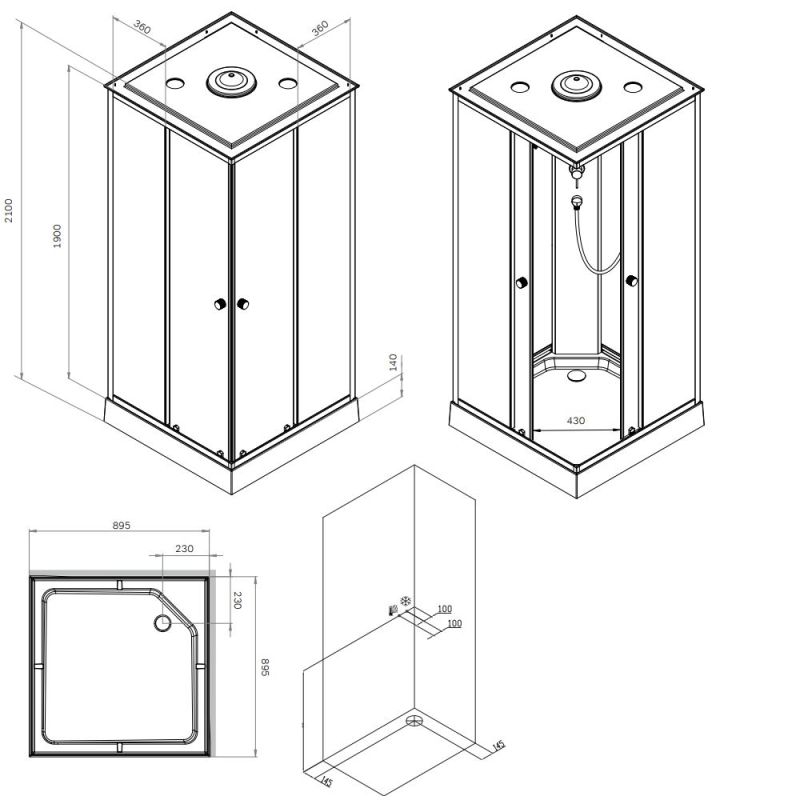 360
360
2100
1900
140
430
895
230
230
895
100
100
145
145