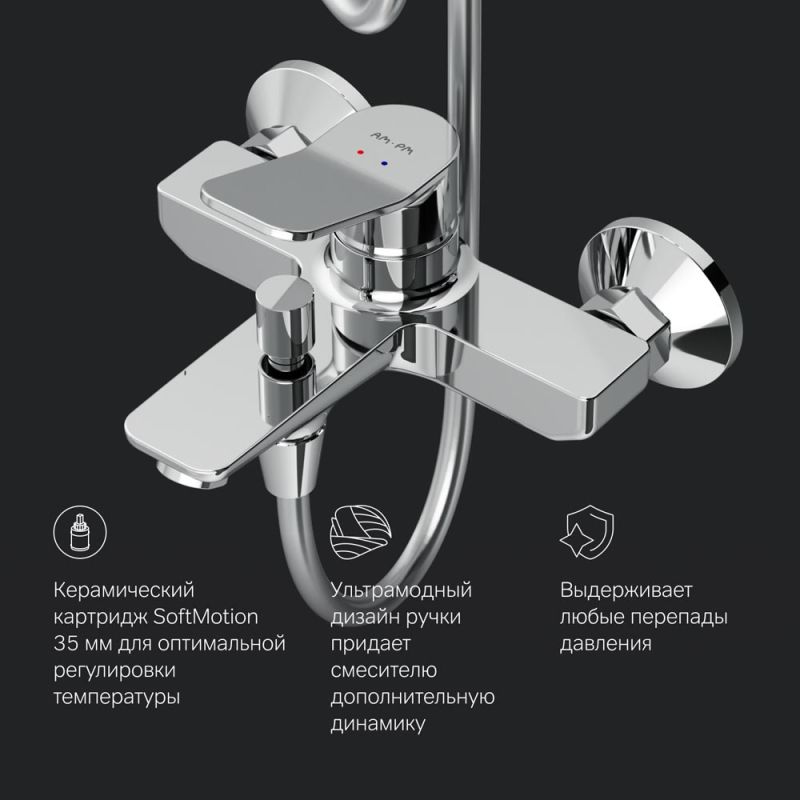 AM·PM

Керамический картридж SoftMotion 35 мм для оптимальной регулировки температуры

Ультрамодный дизайн ручки придает смесителю дополнительную динамику

Выдерживает любые перепады давления