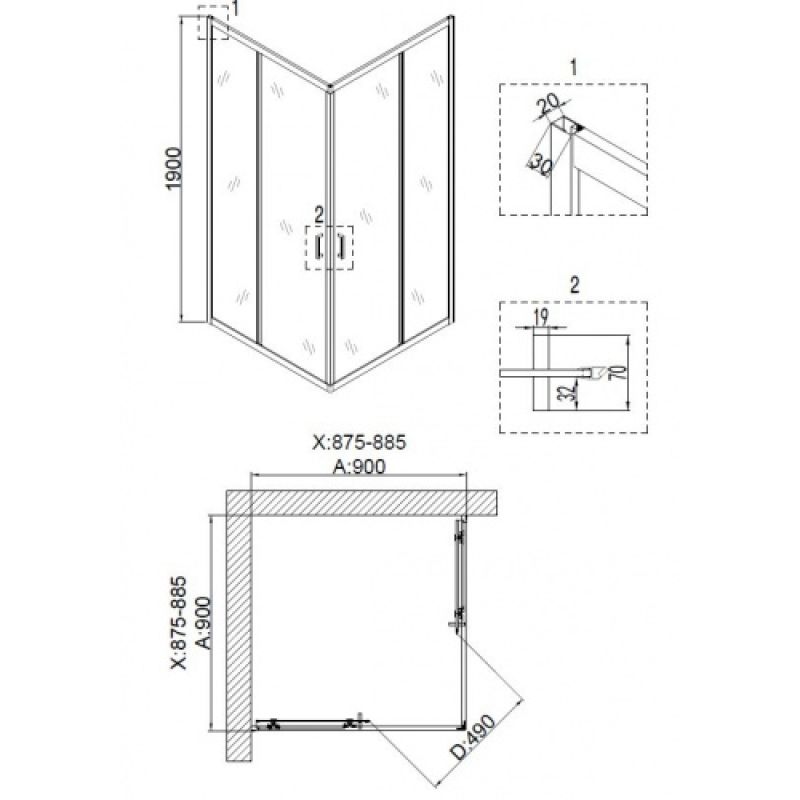 1
1900
2
1
20
30
2
19
70
32
X:875-885
A:900
X:875-885
A:900
D:490