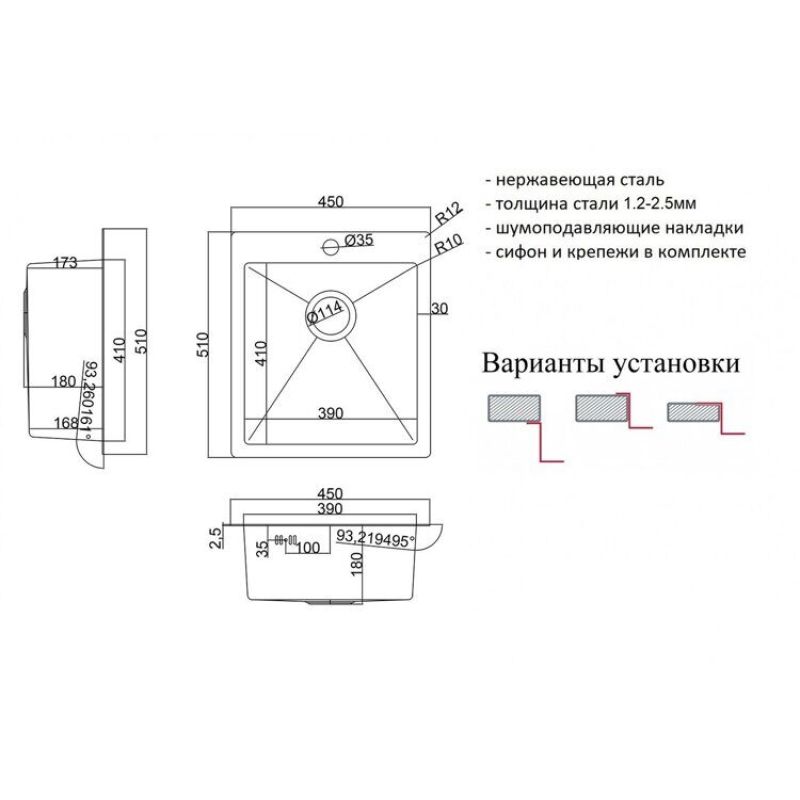 173
410
510
180
93,260161°
168

450
R12
Ø35
R10
Ø114
30
510
410
390

450
390
2,5
35
100
93,219495°
180

- нержавеющая сталь
- толщина стали 1.2-2.5мм
- шумоподавляющие накладки
- сифон и крепежи в комплекте

Варианты установки