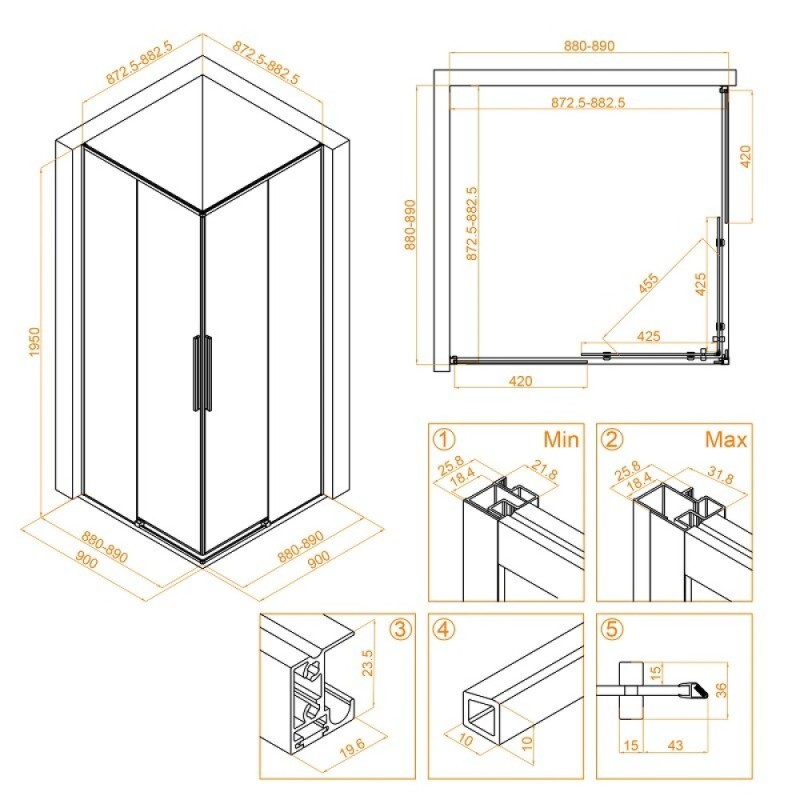 872.5-882.5
872.5-882.5
1950
880-890
900
880-890
900

880-890
872.5-882.5
880-890
872.5-882.5
420
455
425
425
420

① Min
25.8
18.4
21.8

② Max
25.8
18.4
31.8

③
23.5
19.6

④
10
10

⑤
15
36
15
43