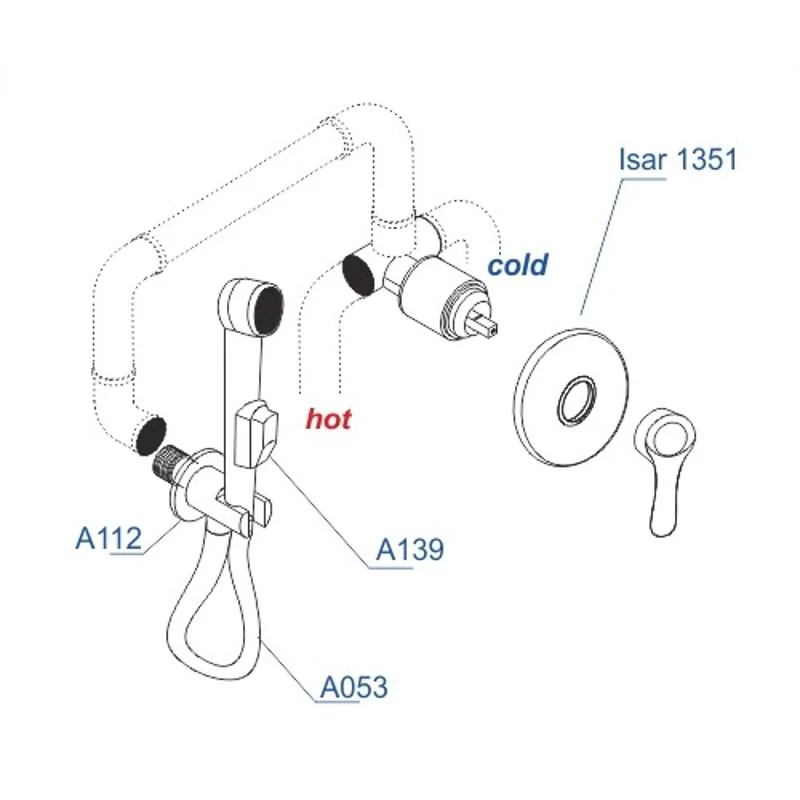 Isar 1351

cold

hot

A112

A139

A053