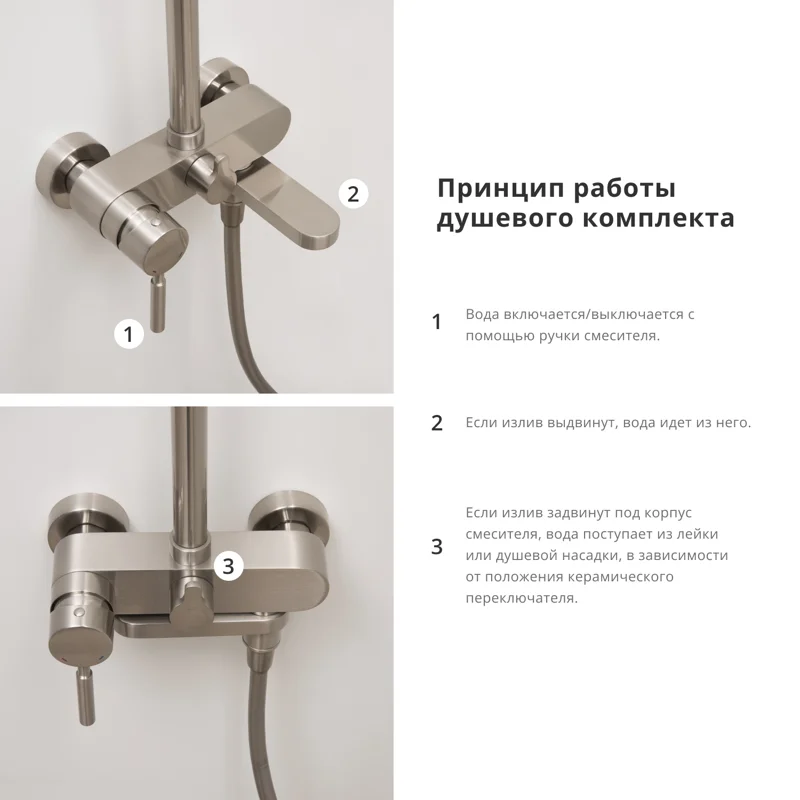 2

1

3

Принцип работы душевого комплекта

1 Вода включается/выключается с помощью ручки смесителя.

2 Если излив выдвинут, вода идет из него.

3 Если излив задвинут под корпус смесителя, вода поступает из лейки или душевой насадки, в зависимости от положения керамического переключателя.