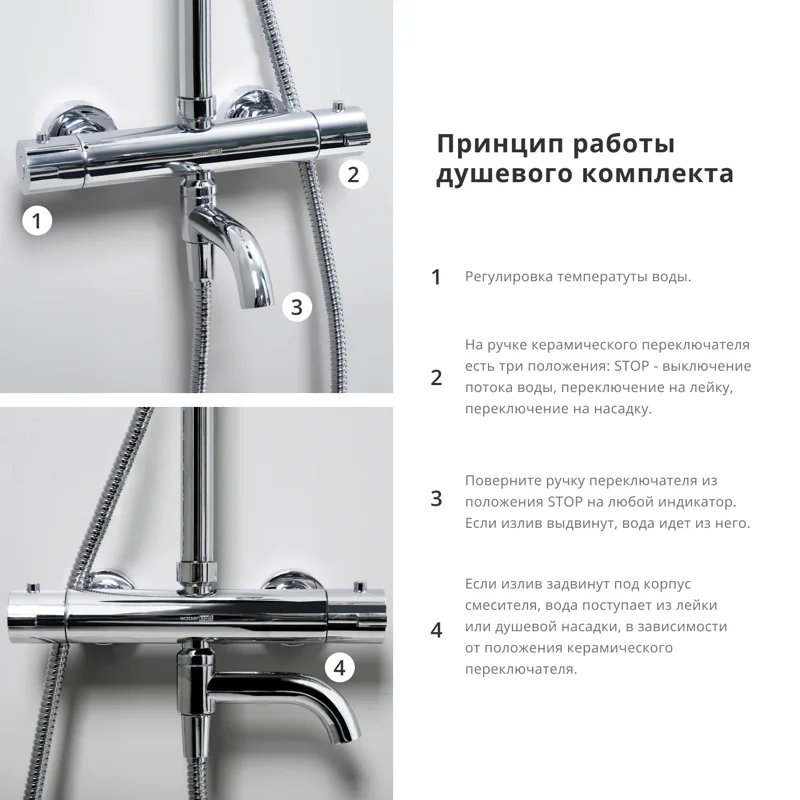 1

2

3

4

Принцип работы душевого комплекта

1 Регулировка температуты воды.

2 На ручке керамического переключателя есть три положения: STOP - выключение потока воды, переключение на лейку, переключение на насадку.

3 Поверните ручку переключателя из положения STOP на любой индикатор. Если излив выдвинут, вода идет из него.

4 Если излив задвинут под корпус смесителя, вода поступает из лейки или душевой насадки, в зависимости от положения керамического переключателя.