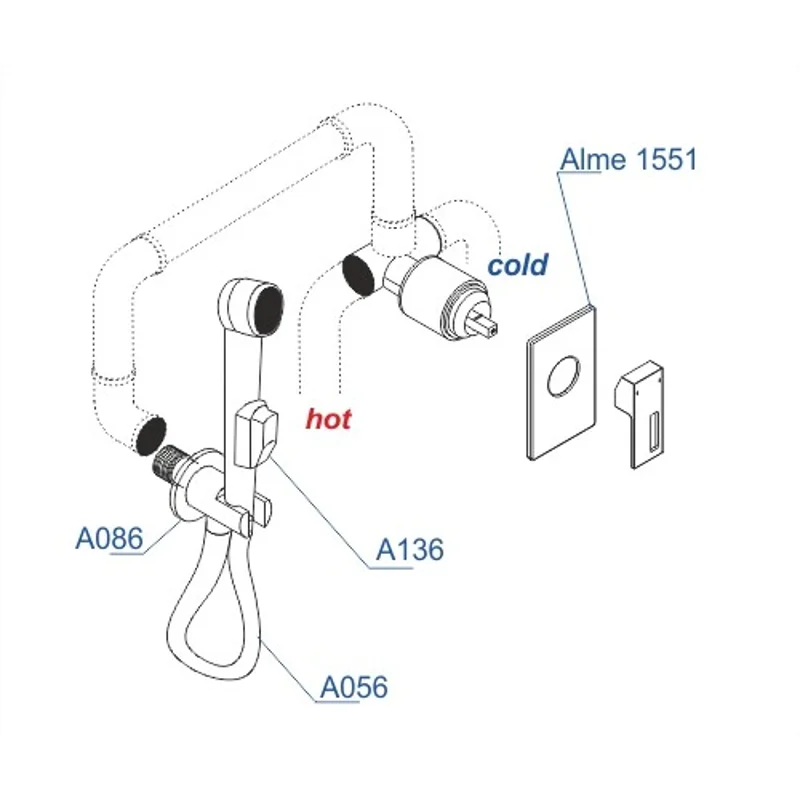 Alme 1551

cold

hot

A086

A136

A056