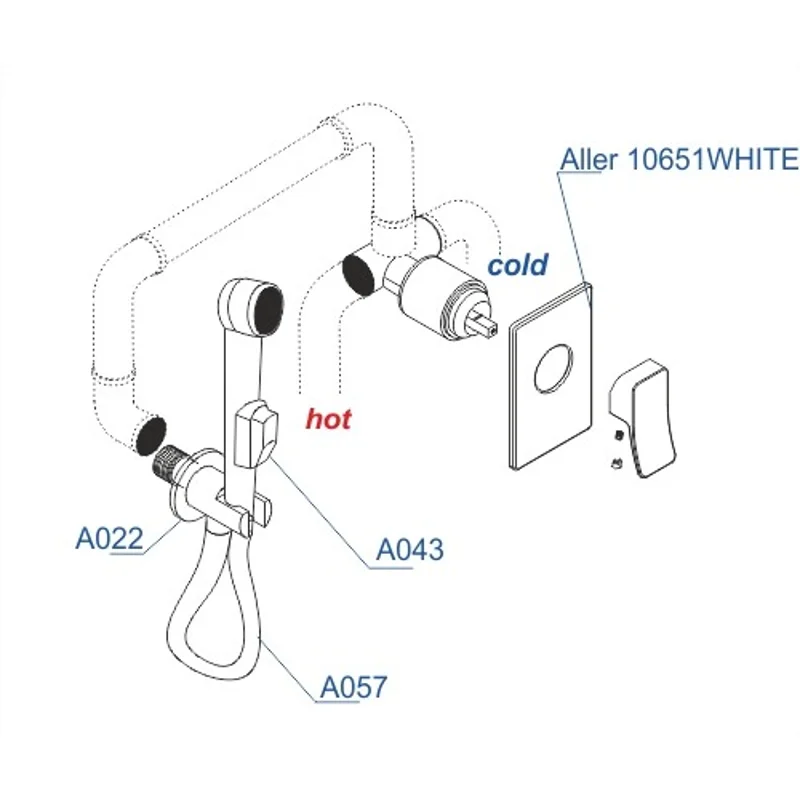 Aller 10651WHITE

cold

hot

A022

A043

A057