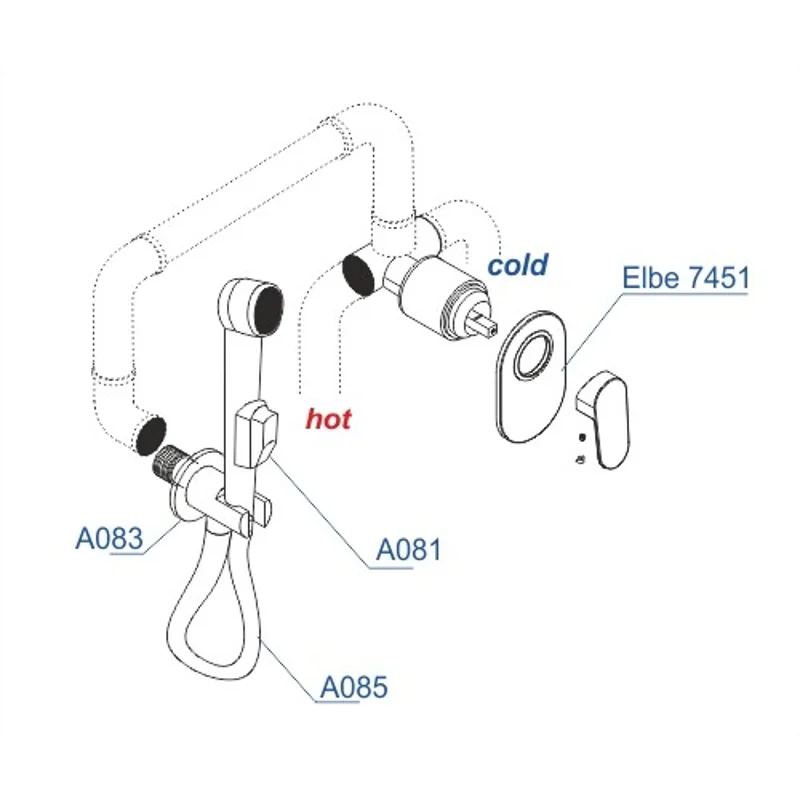 cold

Elbe 7451

hot

A083

A081

A085