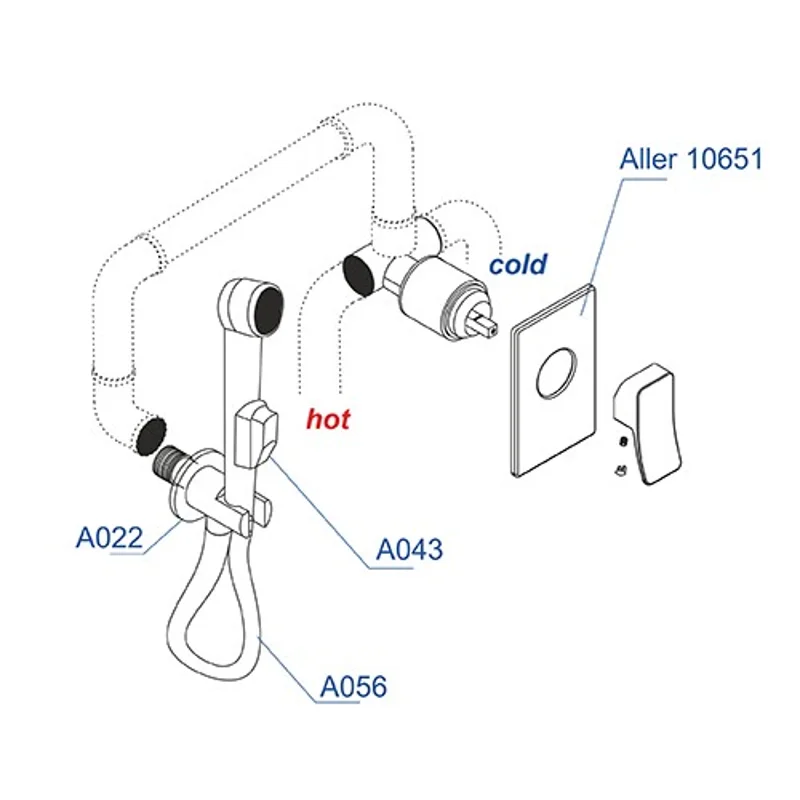 Aller 10651
cold
hot
A022
A043
A056