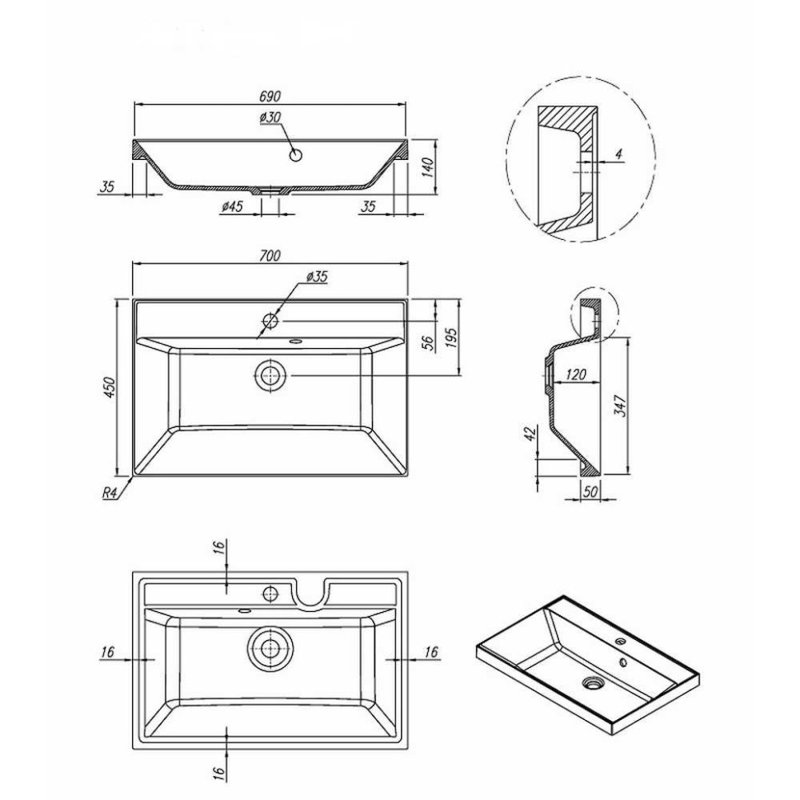 690
ø30
140
35
ø45
35
4
700
ø35
56
195
450
R4
120
347
42
50
16
16
16
16