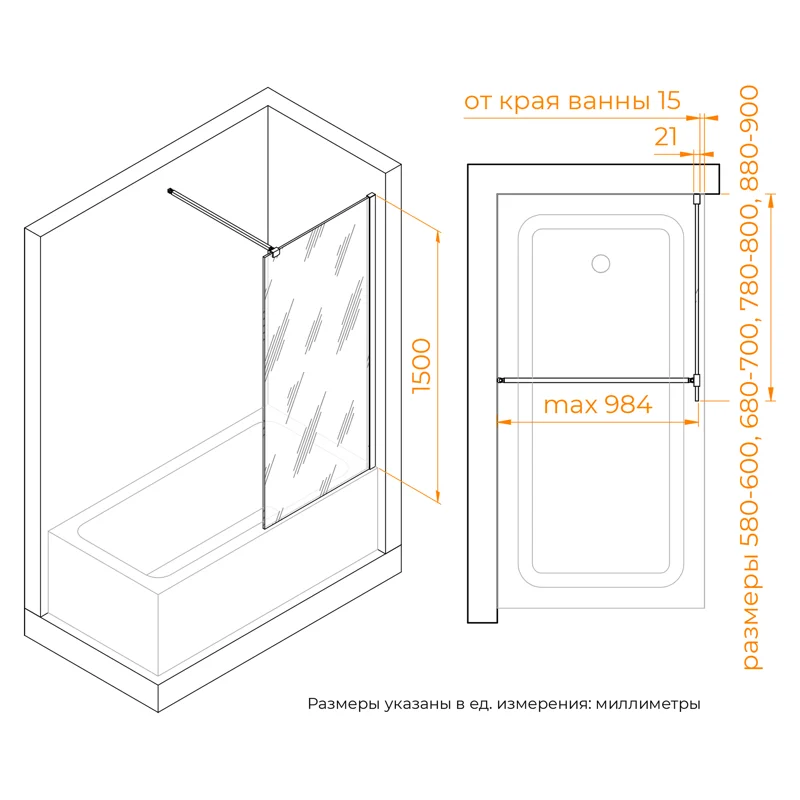 1500

от края ванны 15

21

max 984

размеры 580-600, 680-700, 780-800, 880-900

Размеры указаны в ед. измерения: миллиметры