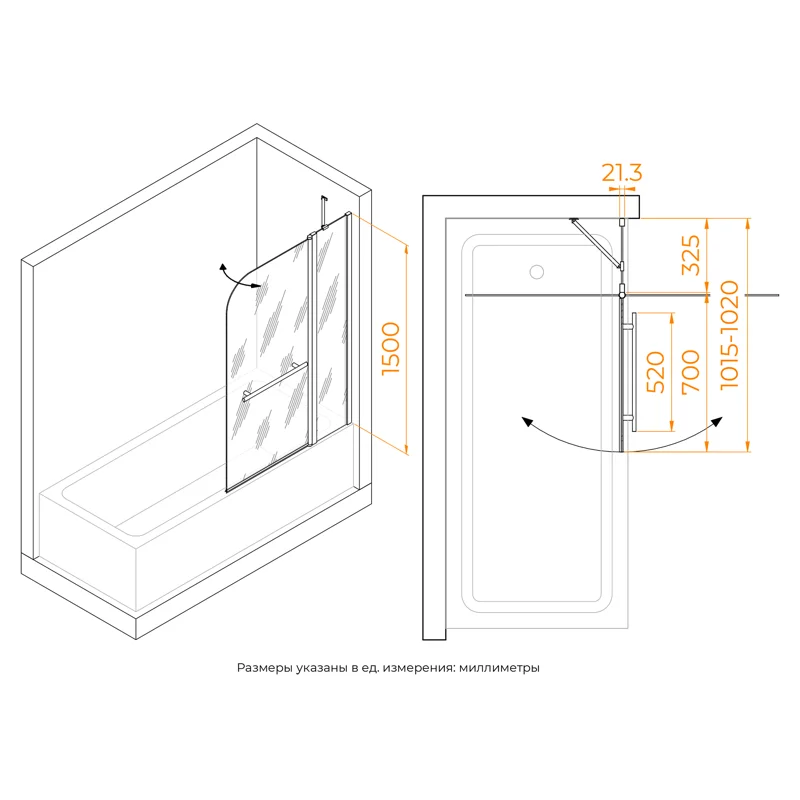 1500

21.3

325

520

700

1015-1020

Размеры указаны в ед. измерения: миллиметры