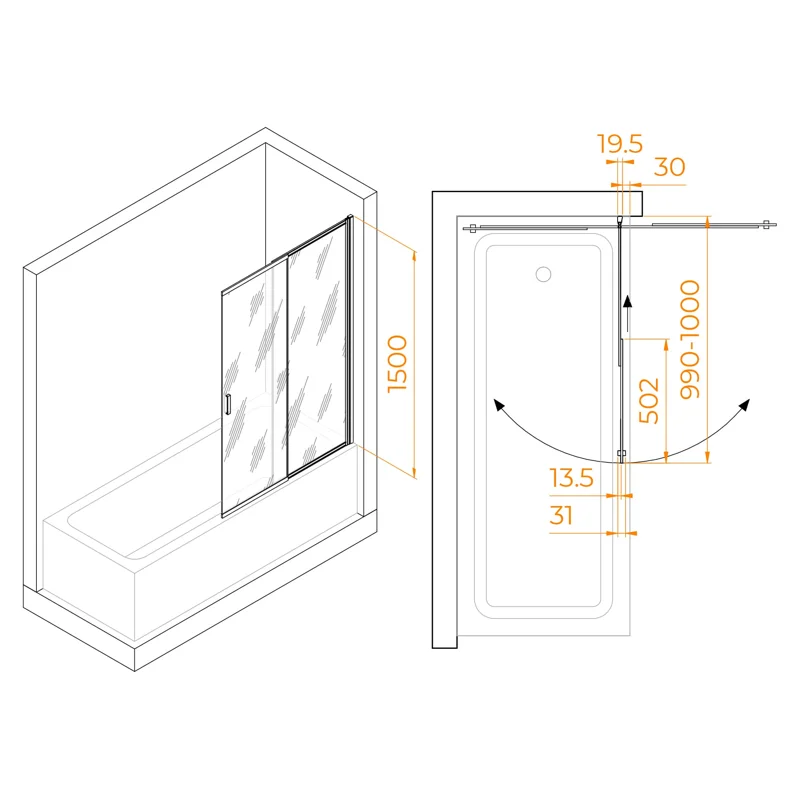 1500

19.5
30
990-1000
502
13.5
31