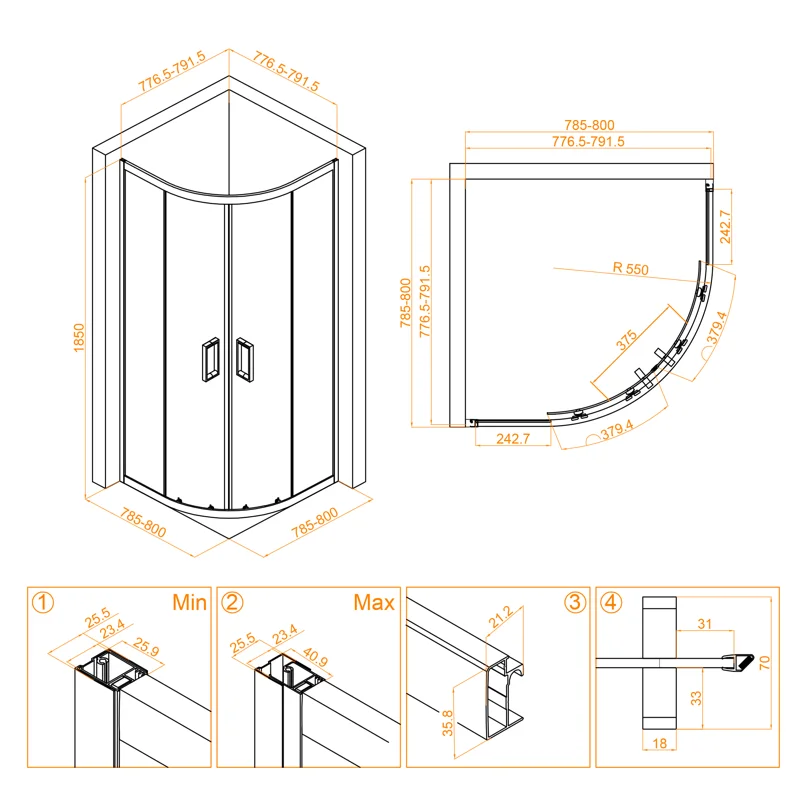 776.5-791.5
776.5-791.5
1850
785-800
785-800

785-800
776.5-791.5
785-800
776.5-791.5
242.7
R 550
375
379.4
242.7
379.4

① Min
25.5
23.4
25.9

② Max
25.5
23.4
40.9

③
21.2
35.8

④
31
70
33
18