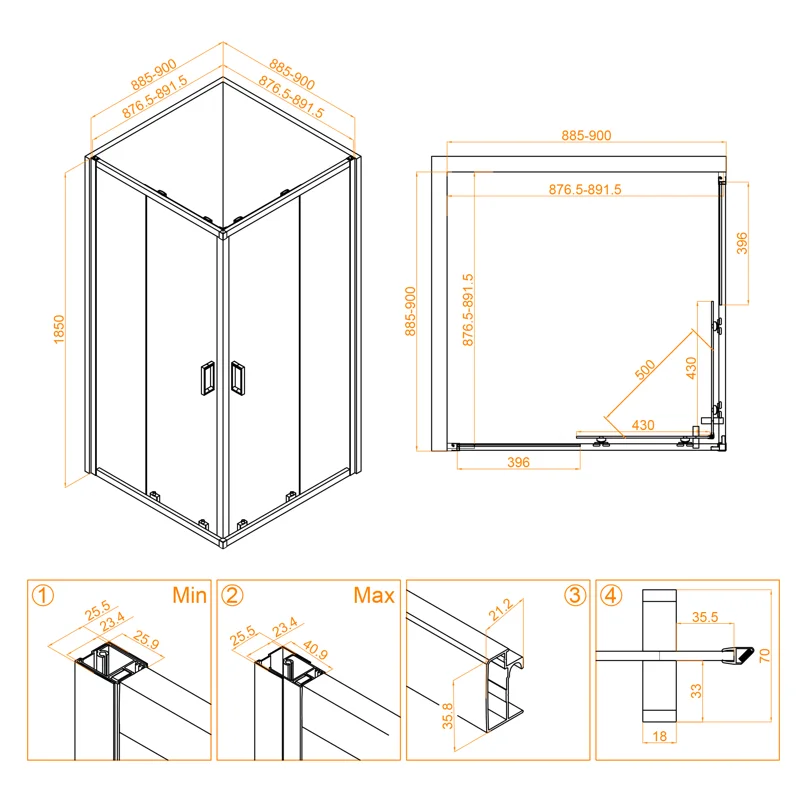 885-900
876.5-891.5
885-900
876.5-891.5
1850

885-900
876.5-891.5
885-900
876.5-891.5
396
500
430
430
396

① Min
25.5
23.4
25.9

② Max
25.5
23.4
40.9

③
21.2
35.8

④
35.5
70
33
18