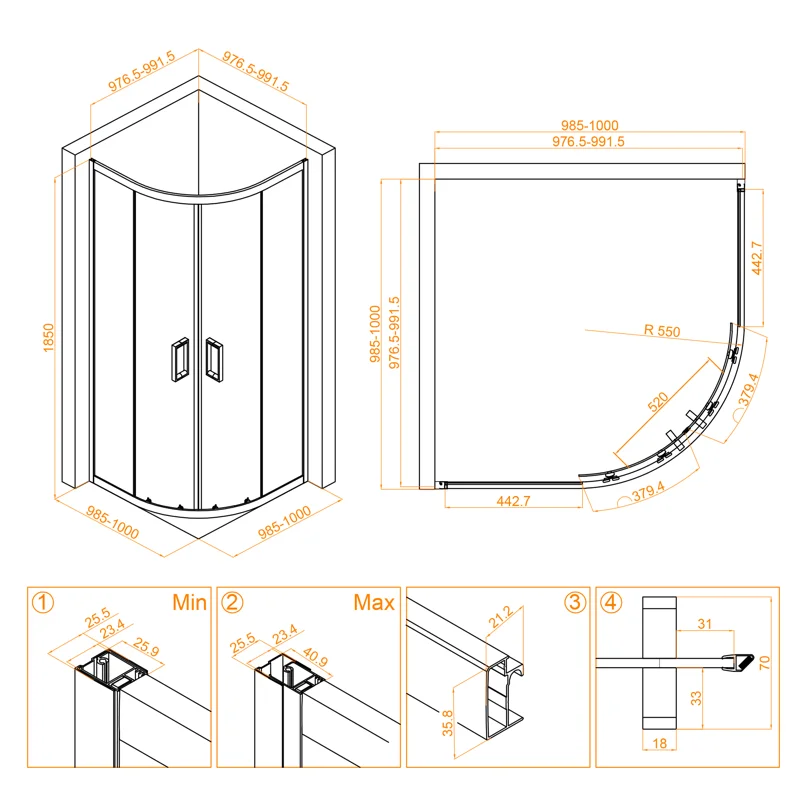 976.5-991.5
976.5-991.5
1850
985-1000
985-1000

985-1000
976.5-991.5
985-1000
976.5-991.5
442.7
R 550
520
379.4
379.4
442.7

① Min
25.5
23.4
25.9

② Max
25.5
23.4
40.9

③
21.2
35.8

④
31
70
33
18