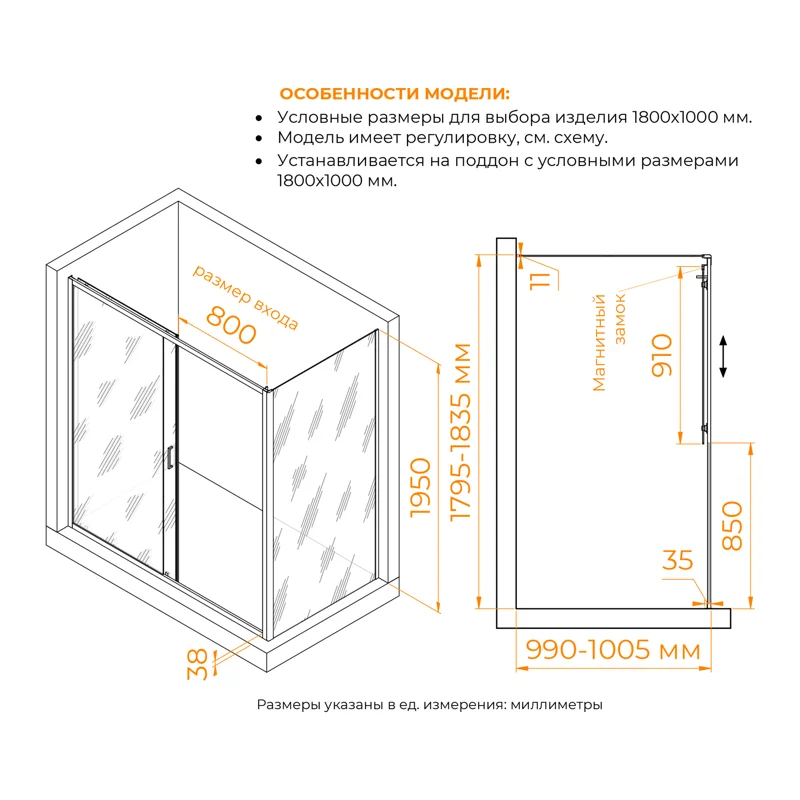 ОСОБЕННОСТИ МОДЕЛИ:
• Условные размеры для выбора изделия 1800x1000 мм.
• Модель имеет регулировку, см. схему.
• Устанавливается на поддон с условными размерами 1800x1000 мм.

размер входа
800
1950
38
1795-1835 мм
11
Магнитный замок
910
850
35
990-1005 мм

Размеры указаны в ед. измерения: миллиметры