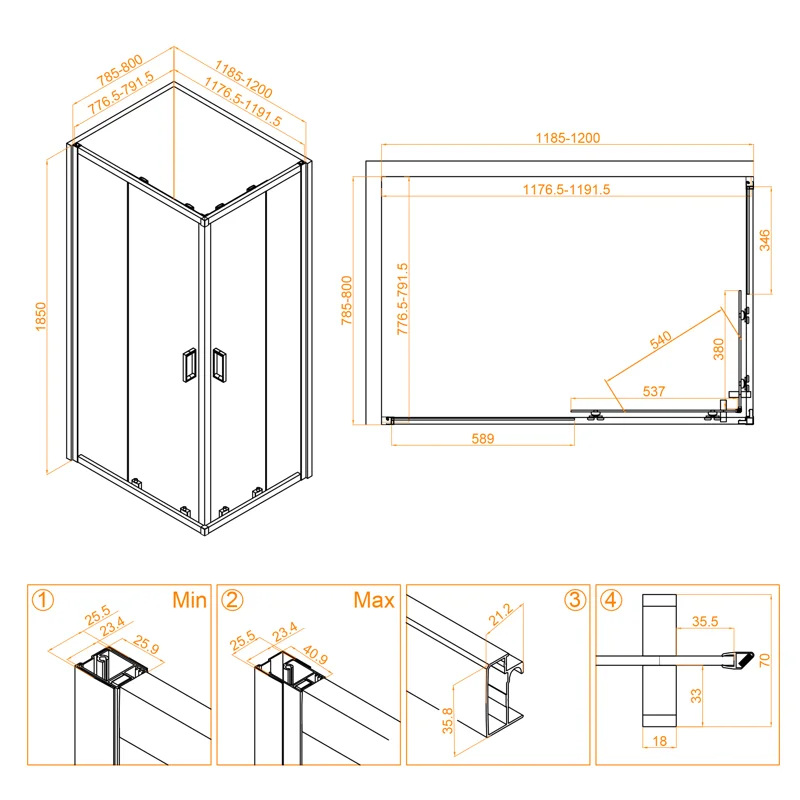 785-800
776.5-791.5
1185-1200
1176.5-1191.5
1850

1185-1200
1176.5-1191.5
785-800
776.5-791.5
346
540
380
537
589

① Min
25.5
23.4
25.9

② Max
25.5
23.4
40.9

③
21.2
35.8

④
35.5
70
33
18