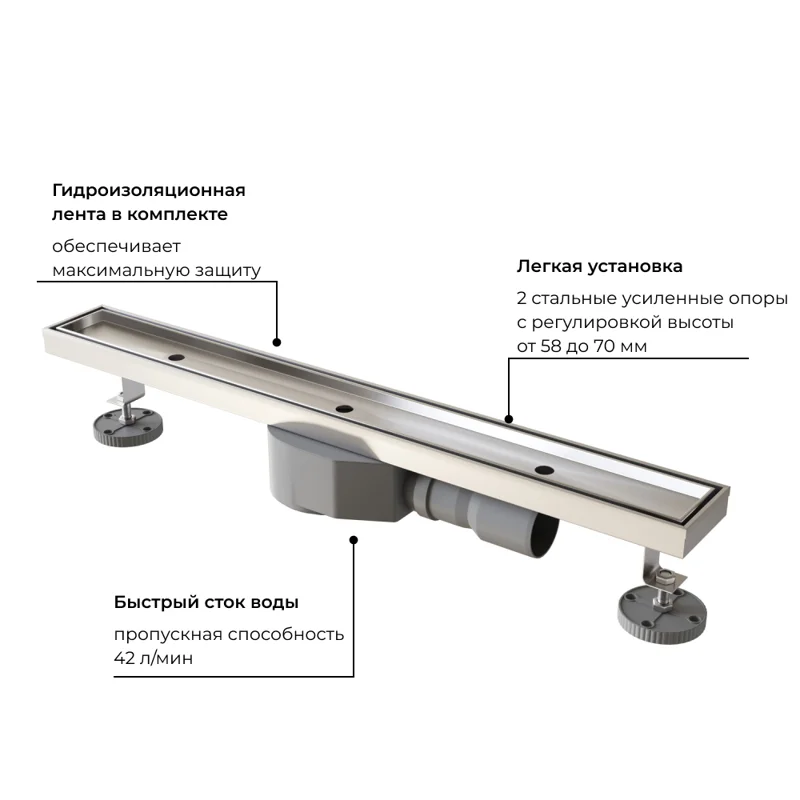 Гидроизоляционная лента в комплекте

обеспечивает максимальную защиту

Легкая установка

2 стальные усиленные опоры с регулировкой высоты от 58 до 70 мм

Быстрый сток воды

пропускная способность 42 л/мин