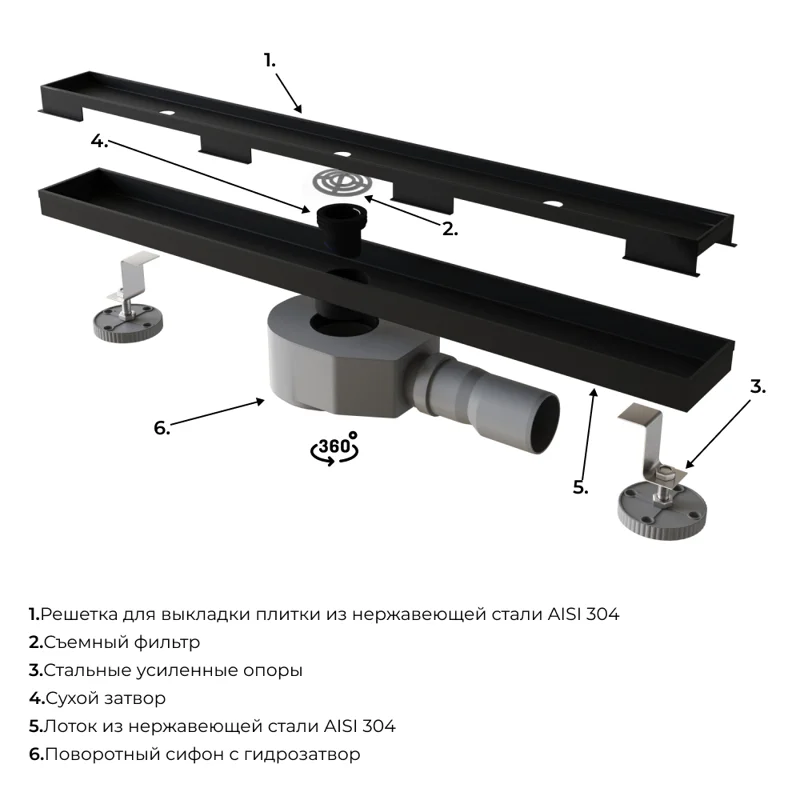 1.

4.

2.

3.

6.

360°

5.

1.Решетка для выкладки плитки из нержавеющей стали AISI 304
2.Съемный фильтр
3.Стальные усиленные опоры
4.Сухой затвор
5.Лоток из нержавеющей стали AISI 304
6.Поворотный сифон с гидрозатвор