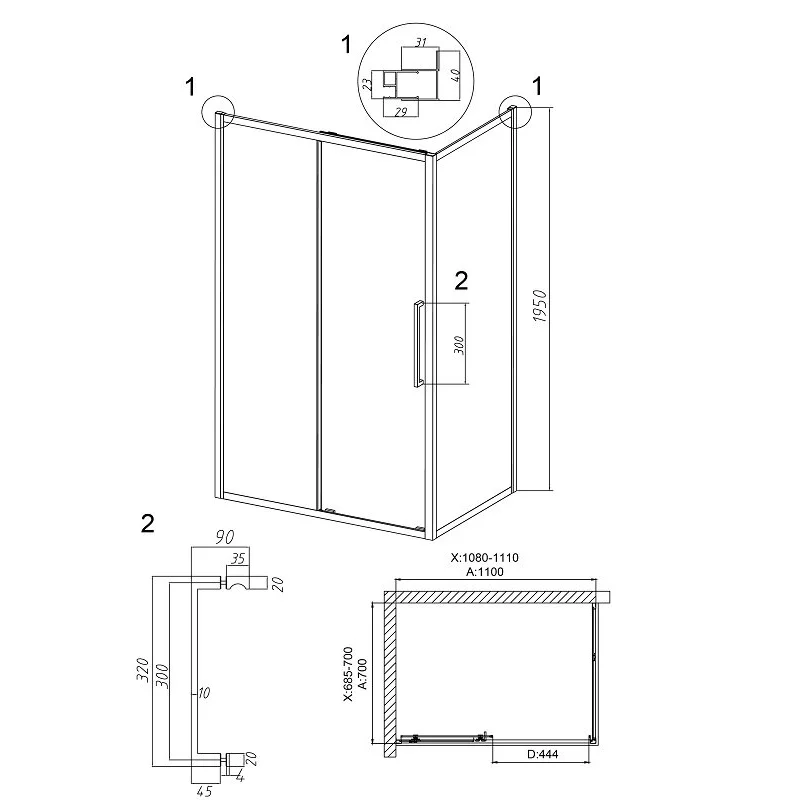 1
31
23
40
29
1
1
2
300
1950
2
90
35
20
320
300
10
20
4
45
X:1080-1110
A:1100
X:685-700
A:700
D:444