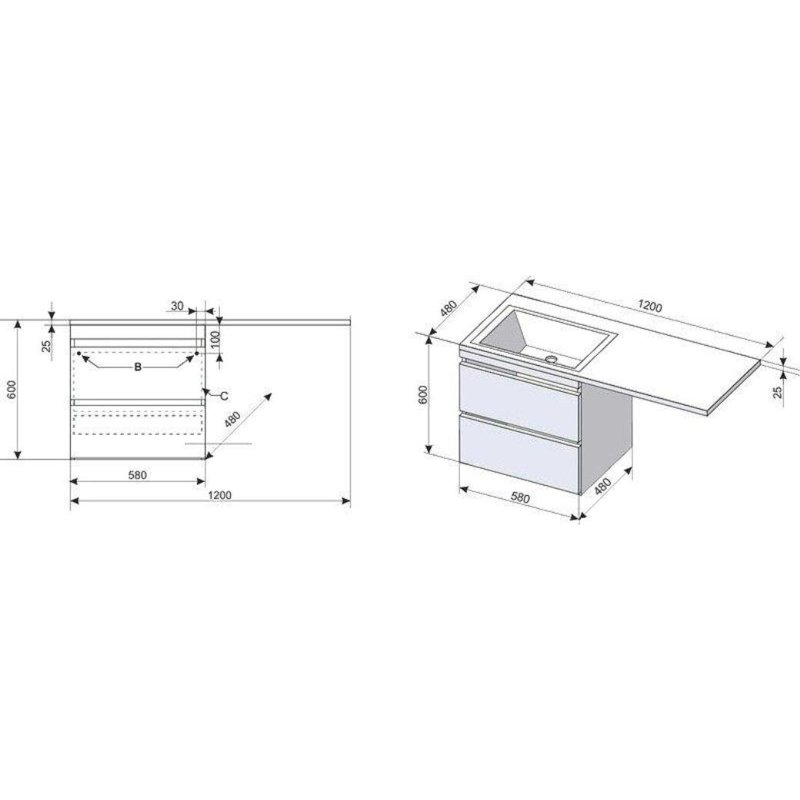 30
25
100
600
B
C
480
580
1200

480
1200
600
25
580
480