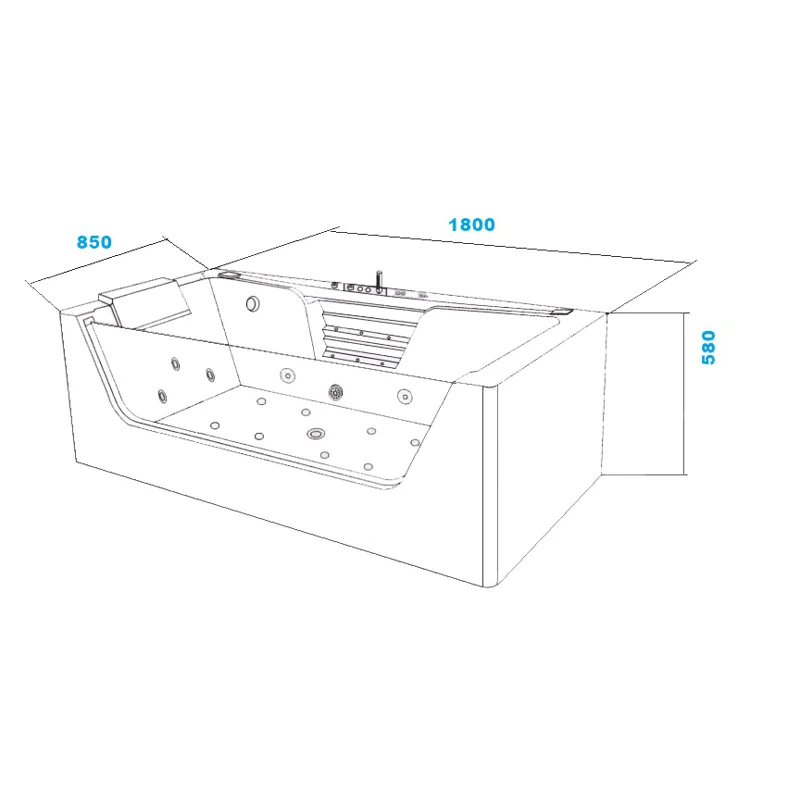 850

1800

580