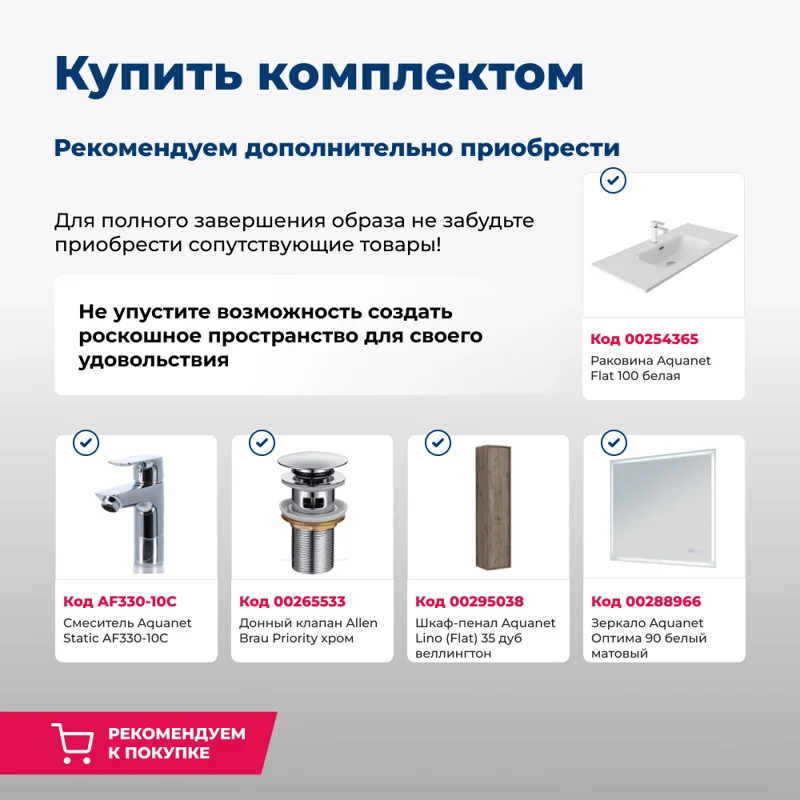 Купить комплектом

Рекомендуем дополнительно приобрести

Для полного завершения образа не забудьте приобрести сопутствующие товары!

Не упустите возможность создать роскошное пространство для своего удовольствия

Код 00254365
Раковина Aquanet Flat 100 белая

Код AF330-10C
Смеситель Aquanet Static AF330-10C

Код 00265533
Донный клапан Allen Brau Priority хром

Код 00295038
Шкаф-пенал Aquanet Lino (Flat) 35 дуб веллингтон

Код 00288966
Зеркало Aquanet Оптима 90 белый матовый

РЕКОМЕНДУЕМ К ПОКУПКЕ