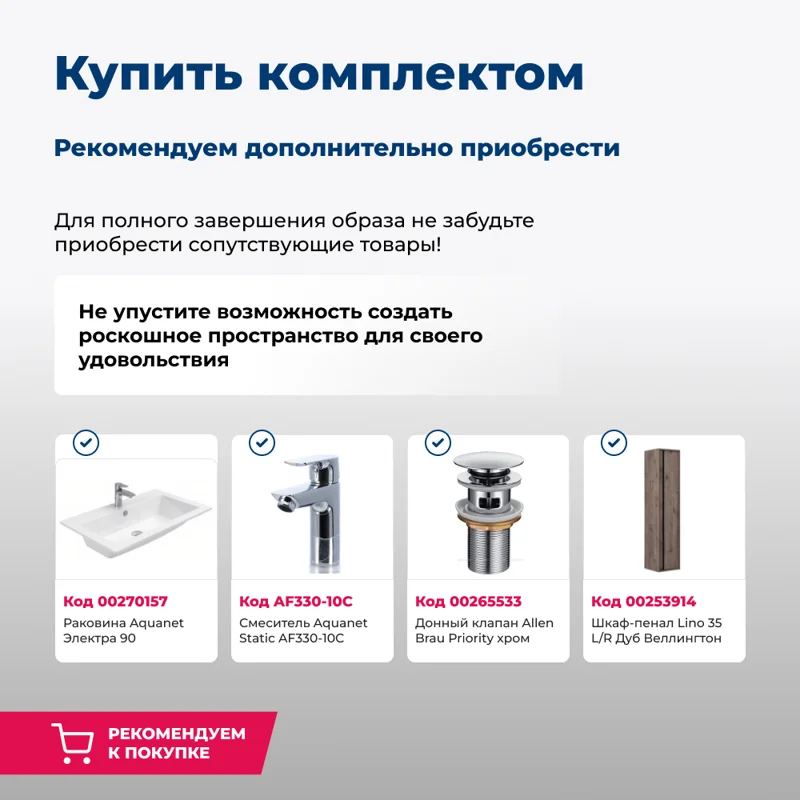 Купить комплектом

Рекомендуем дополнительно приобрести

Для полного завершения образа не забудьте приобрести сопутствующие товары!

Не упустите возможность создать роскошное пространство для своего удовольствия

Код 00270157
Раковина Aquanet Электра 90

Код AF330-10C
Смеситель Aquanet Static AF330-10C

Код 00265533
Донный клапан Allen Brau Priority хром

Код 00253914
Шкаф-пенал Lino 35 L/R Дуб Веллингтон

РЕКОМЕНДУЕМ К ПОКУПКЕ